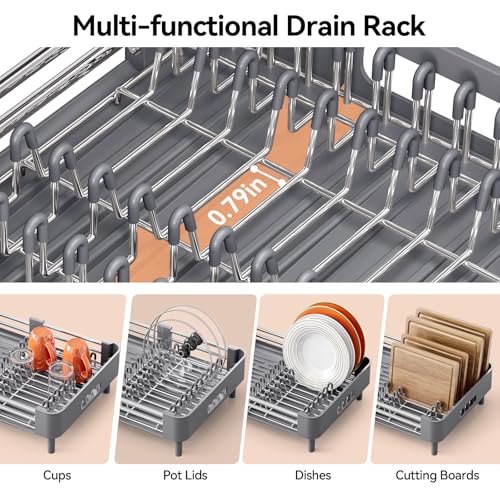 Multi-functional Drain Rack

0.79in

Cups

Pot Lids

Dishes

Cutting Boards