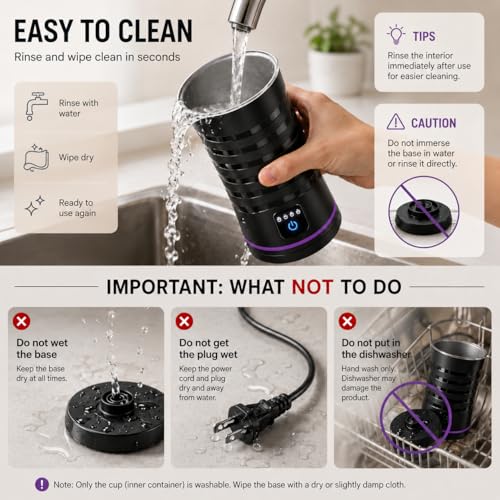 EASY TO CLEAN

Rinse and wipe clean in seconds

Rinse with water

Wipe dry

Ready to use again

TIPS

Rinse the interior immediately after use for easier cleaning.

CAUTION

Do not immerse the base in water or rinse it directly.

IMPORTANT: WHAT NOT TO DO

Do not wet the base

Keep the base dry at all times.

Do not get the plug wet

Keep the power cord and plug dry and away from water.

Do not put in the dishwasher

Hand wash only. Dishwasher may damage the product.

Note: Only the cup (inner container) is washable. Wipe the base with a dry or slightly damp cloth.