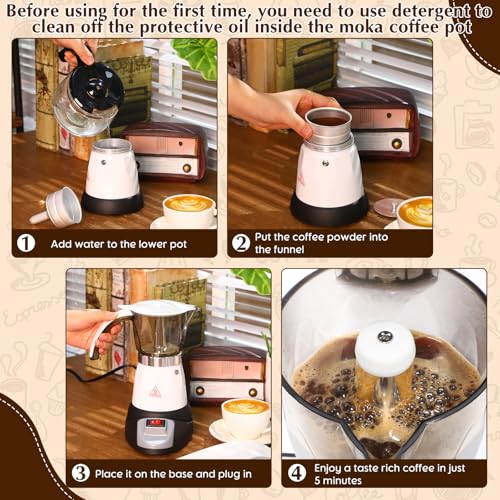 Before using for the first time, you need to use detergent to clean off the protective oil inside the moka coffee pot

1 Add water to the lower pot

2 Put the coffee powder into the funnel

3 Place it on the base and plug in

4 Enjoy a taste rich coffee in just 5 minutes