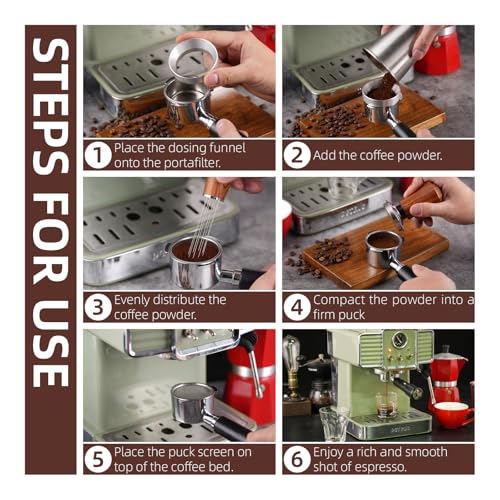 STEPS FOR USE

1 Place the dosing funnel onto the portafilter.

2 Add the coffee powder.

3 Evenly distribute the coffee powder.

4 Compact the powder into a firm puck

5 Place the puck screen on top of the coffee bed.

6 Enjoy a rich and smooth shot of espresso.