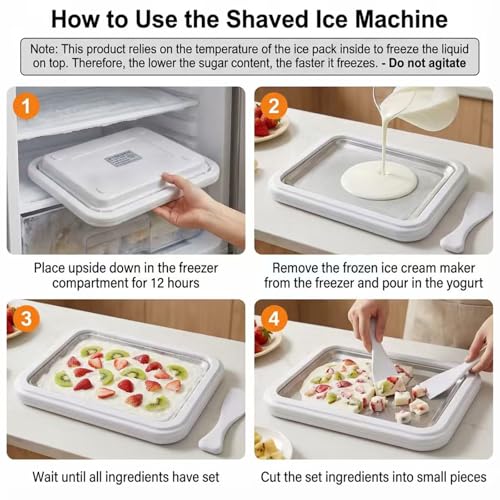 How to Use the Shaved Ice Machine

Note: This product relies on the temperature of the ice pack inside to freeze the liquid on top. Therefore, the lower the sugar content, the faster it freezes. - Do not agitate

1

Place upside down in the freezer compartment for 12 hours

2

Remove the frozen ice cream maker from the freezer and pour in the yogurt

3

Wait until all ingredients have set

4

Cut the set ingredients into small pieces