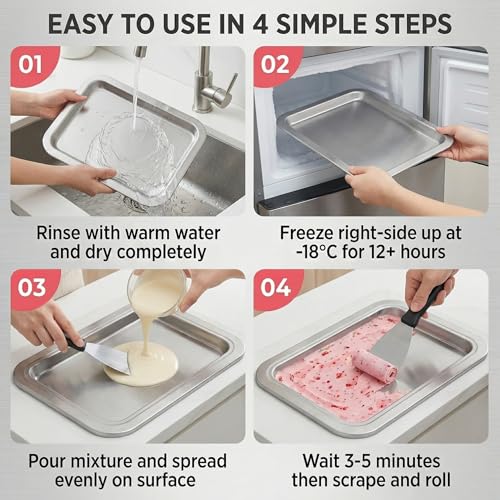 EASY TO USE IN 4 SIMPLE STEPS

01

Rinse with warm water and dry completely

02

Freeze right-side up at -18°C for 12+ hours

03

Pour mixture and spread evenly on surface

04

Wait 3-5 minutes then scrape and roll