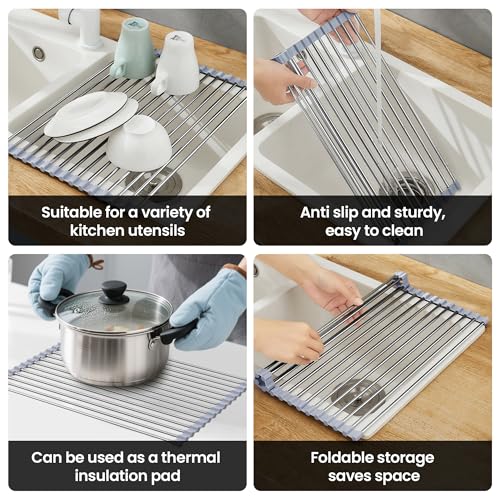 Suitable for a variety of kitchen utensils

Anti slip and sturdy, easy to clean

Can be used as a thermal insulation pad

Foldable storage saves space