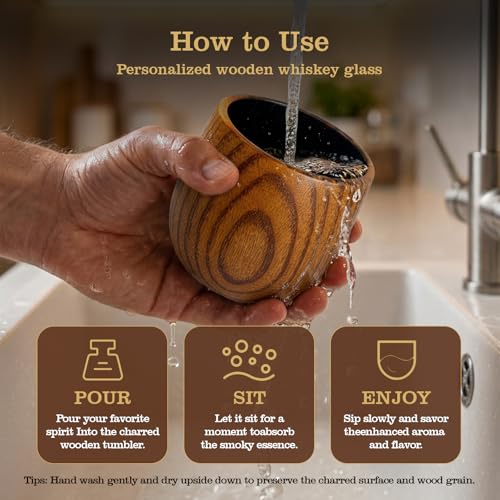 How to Use
Personalized wooden whiskey glass

POUR
Pour your favorite spirit Into the charred wooden tumbler.

SIT
Let it sit for a moment toabsorb the smoky essence.

ENJOY
Sip slowly and savor theenhanced aroma and flavor.

Tips: Hand wash gently and dry upside down to preserve the charred surface and wood grain.