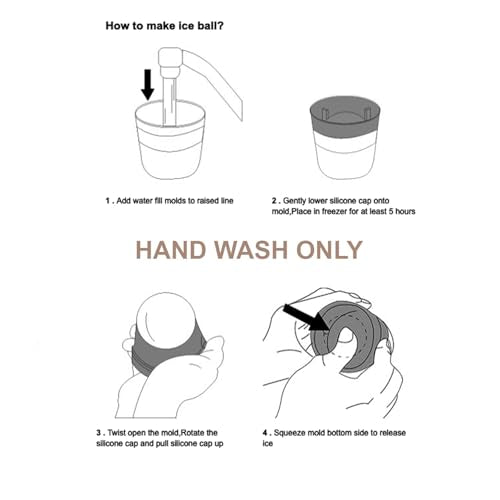 How to make ice ball?

1 . Add water fill molds to raised line

2 . Gently lower silicone cap onto mold,Place in freezer for at least 5 hours

HAND WASH ONLY

3 . Twist open the mold,Rotate the silicone cap and pull silicone cap up

4 . Squeeze mold bottom side to release ice