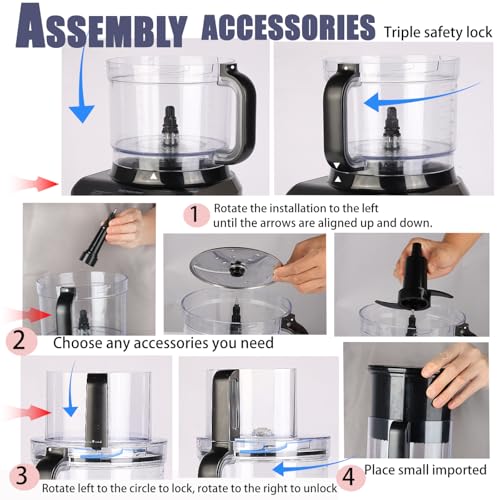 ASSEMBLY ACCESSORIES Triple safety lock

1 Rotate the installation to the left until the arrows are aligned up and down.

2 Choose any accessories you need

3 Rotate left to the circle to lock, rotate to the right to unlock

4 Place small imported